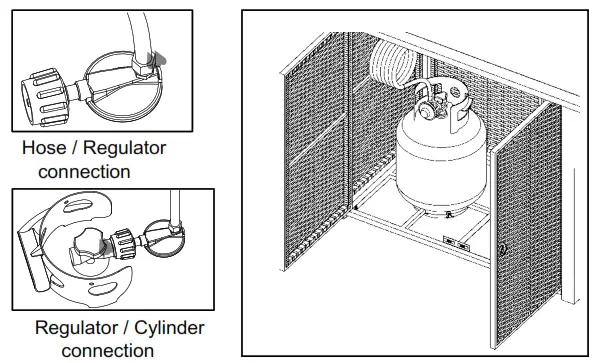 Hose / Regulator connection

Regulator / Cylinder connection