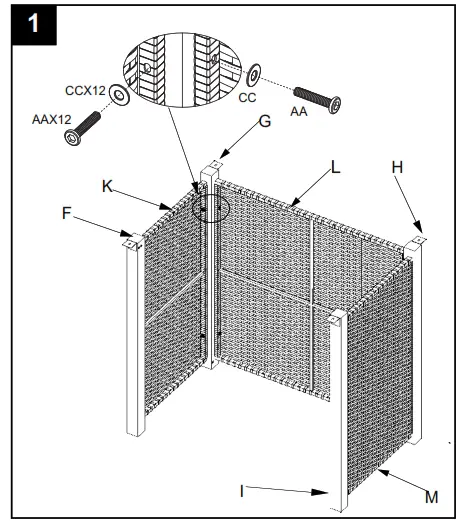 1

CCX12

AAX12

CC

AA

G

K

L

H

F

I

M