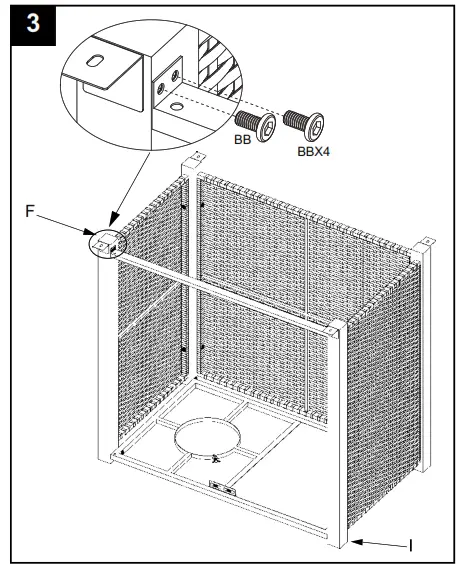 3
BB
BBX4
F
I