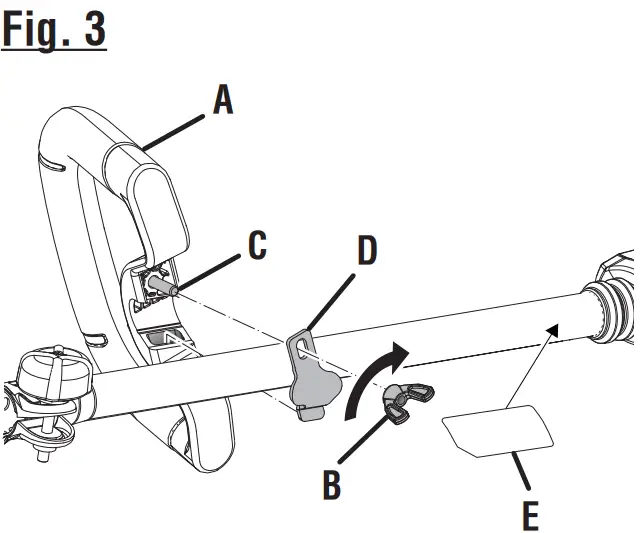 Fig. 3

A

C

D

B

E