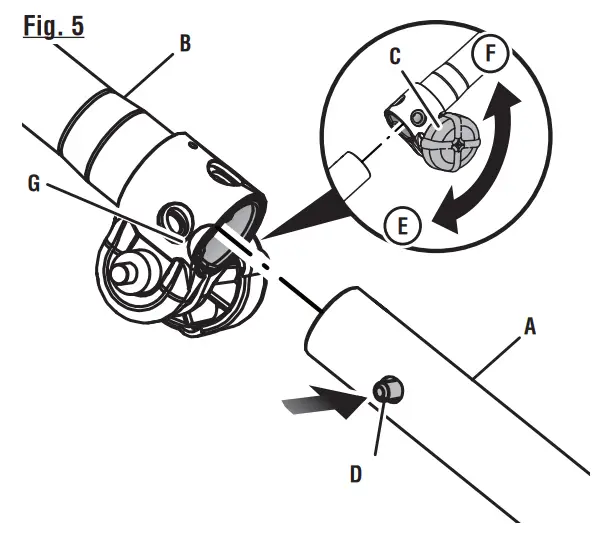 Fig. 5

B
C
F
G
E
A
D