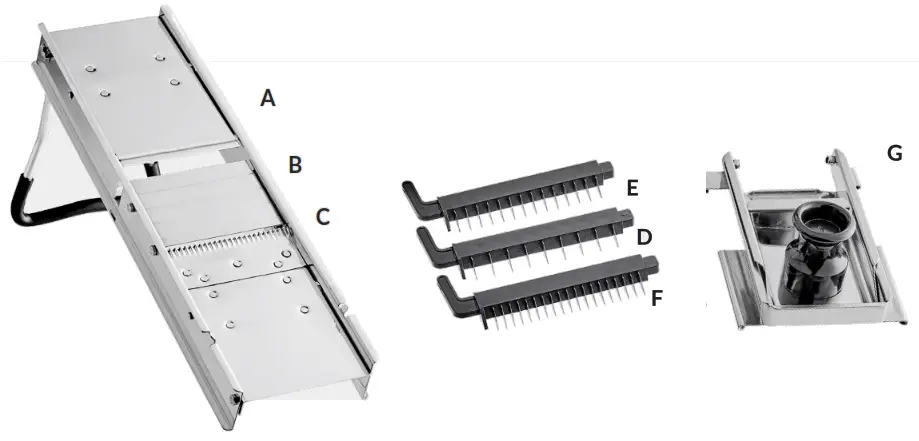 A
B
C
E
D
F
G