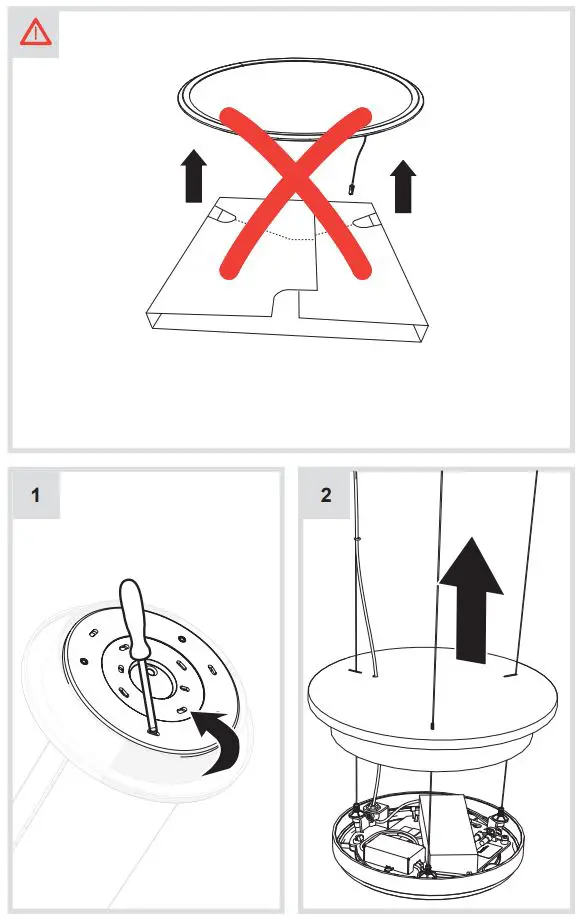 1

2