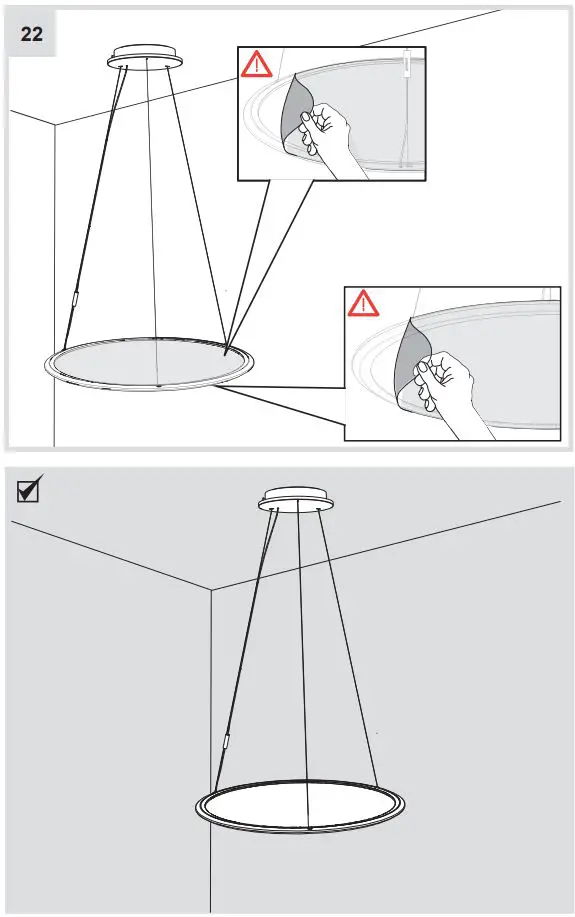 22