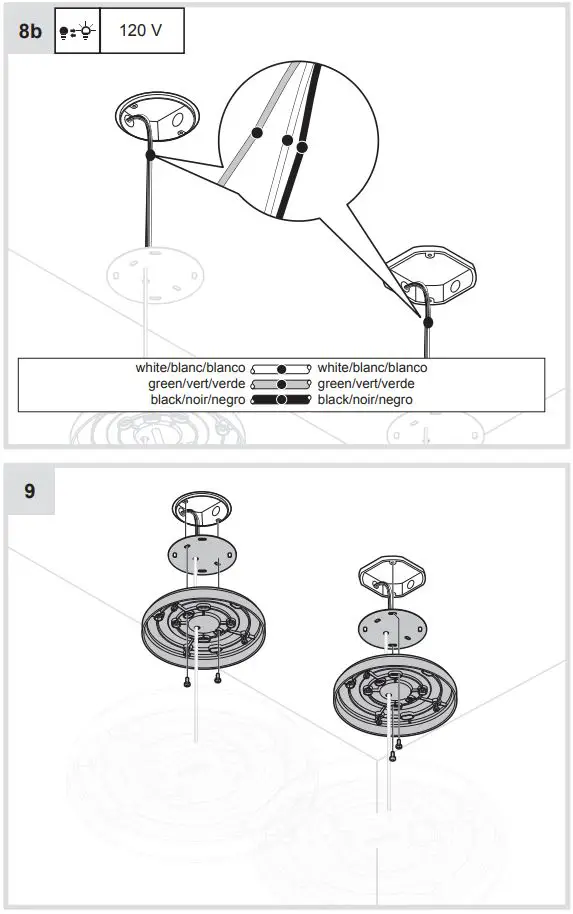 8b

120 V

white/blanc/blanco white/blanc/blanco
green/vert/verde green/vert/verde
black/noir/negro black/noir/negro

9