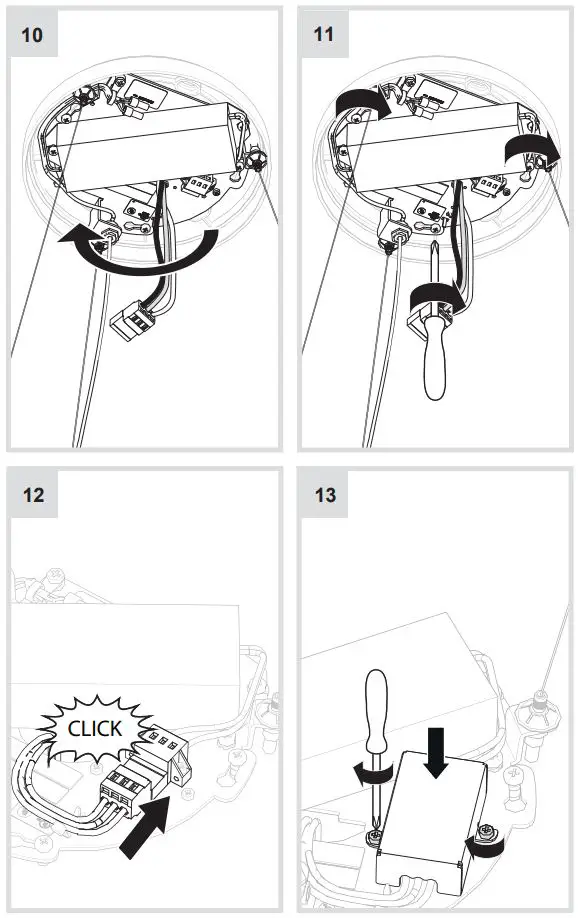 10

11

12

CLICK

13