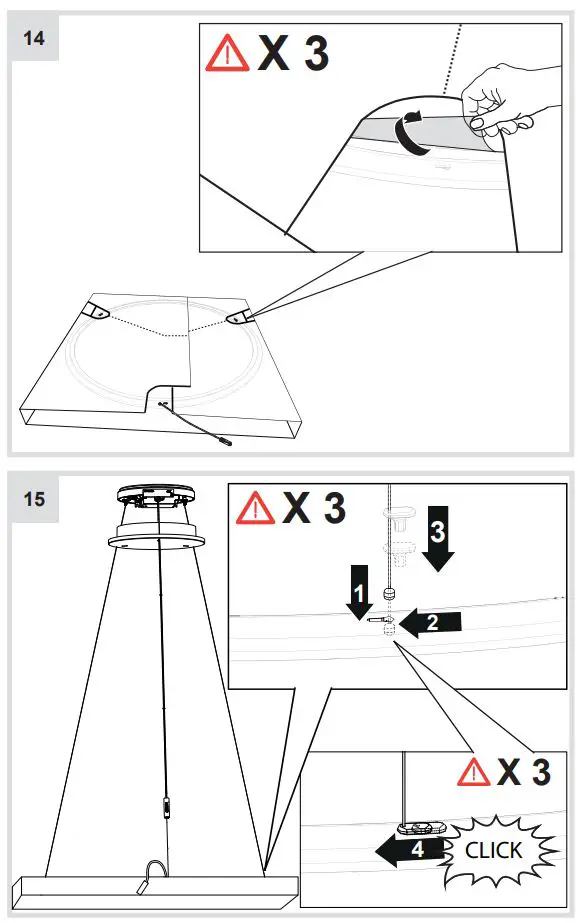 14

X 3

15

X 3

3

1

2

X 3

4

CLICK