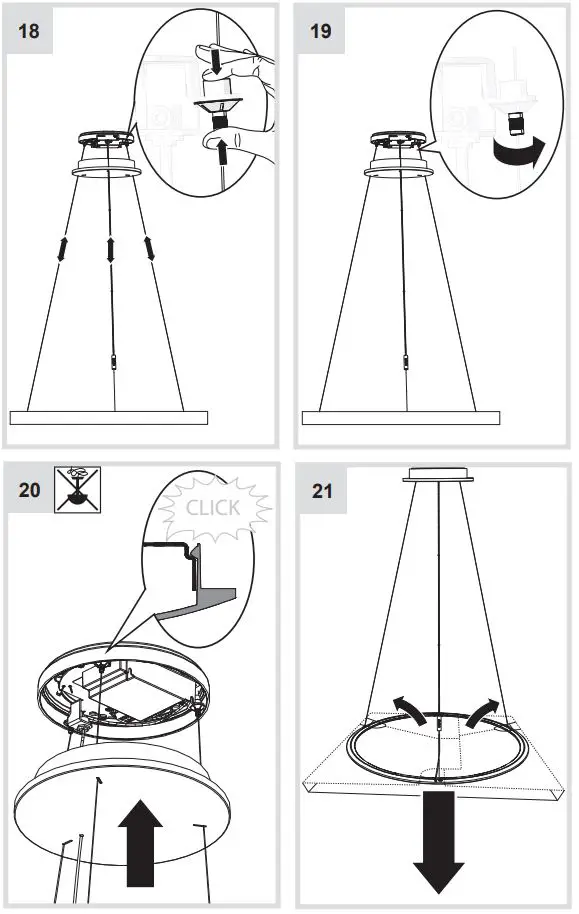 18

19

20

CLICK

21