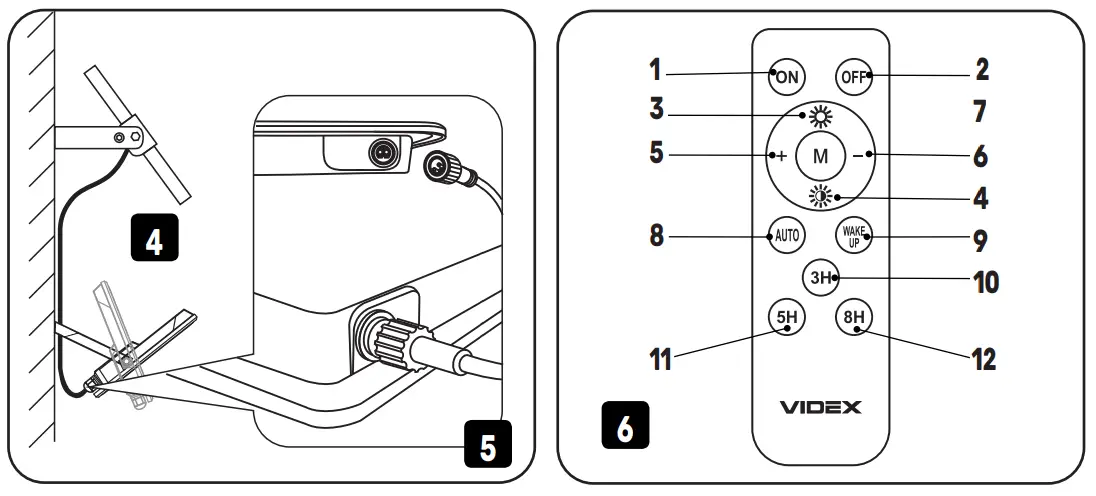 4

5

1 ON OFF 2
3 7
5 + M − 6
4
8 AUTO WAKE UP 9
3H 10
5H 8H
11 12
VIDEX

6