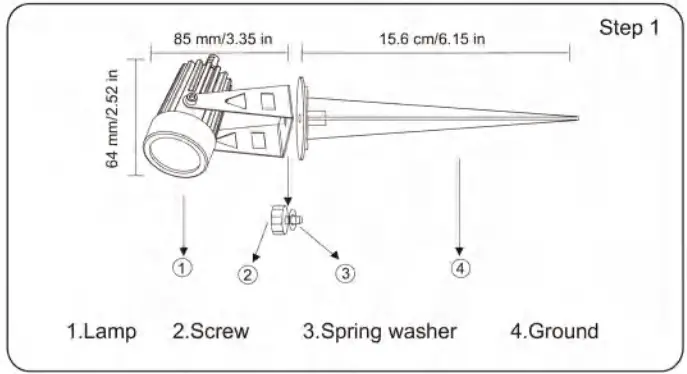 Step 1

85 mm/3.35 in

15.6 cm/6.15 in

64 mm/2.52 in

①

②

③

④

1.Lamp 2.Screw 3.Spring washer 4.Ground