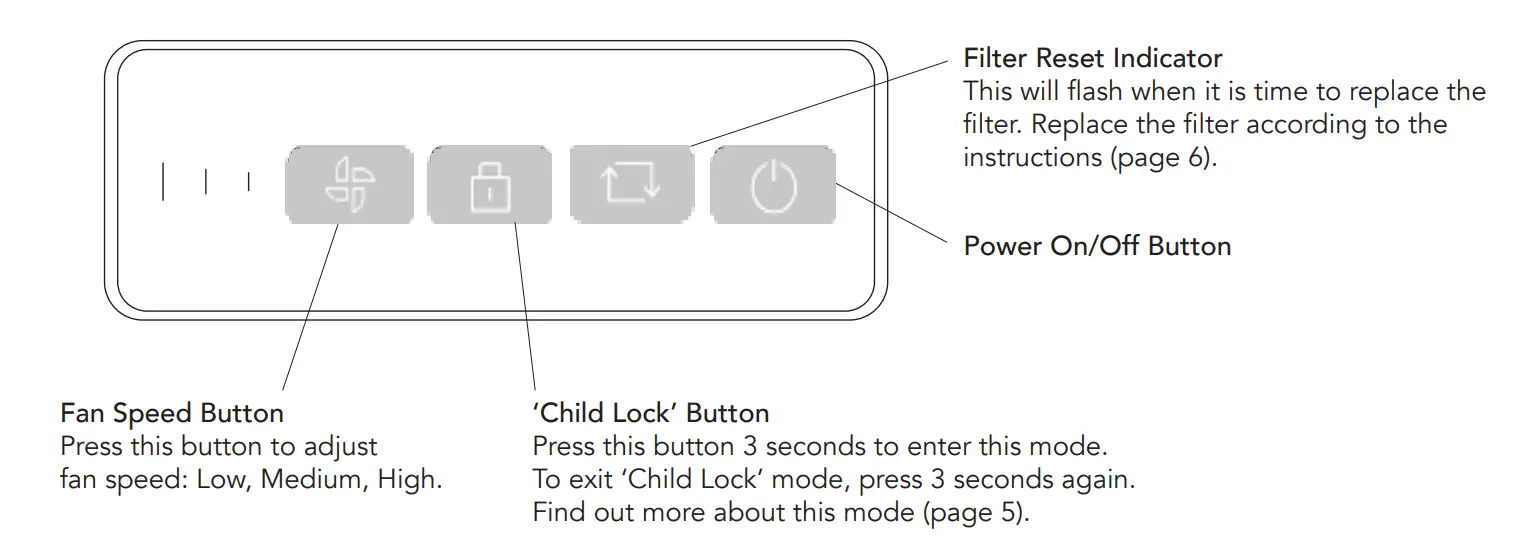 Filter Reset Indicator
This will flash when it is time to replace the filter. Replace the filter according to the instructions (page 6).

Power On/Off Button

Fan Speed Button
Press this button to adjust fan speed: Low, Medium, High.

'Child Lock' Button
Press this button 3 seconds to enter this mode. To exit 'Child Lock' mode, press 3 seconds again. Find out more about this mode (page 5).