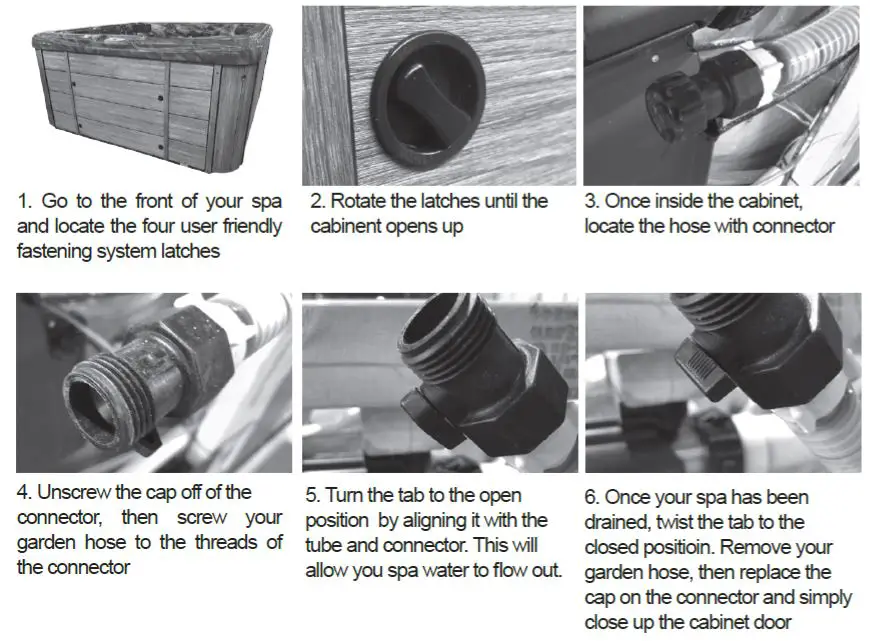 1. Go to the front of your spa and locate the four user friendly fastening system latches

2. Rotate the latches until the cabinent opens up

3. Once inside the cabinet, locate the hose with connector

4. Unscrew the cap off of the connector, then screw your garden hose to the threads of the connector

5. Turn the tab to the open position by aligning it with the tube and connector. This will allow you spa water to flow out.

6. Once your spa has been drained, twist the tab to the closed positioin. Remove your garden hose, then replace the cap on the connector and simply close up the cabinet door