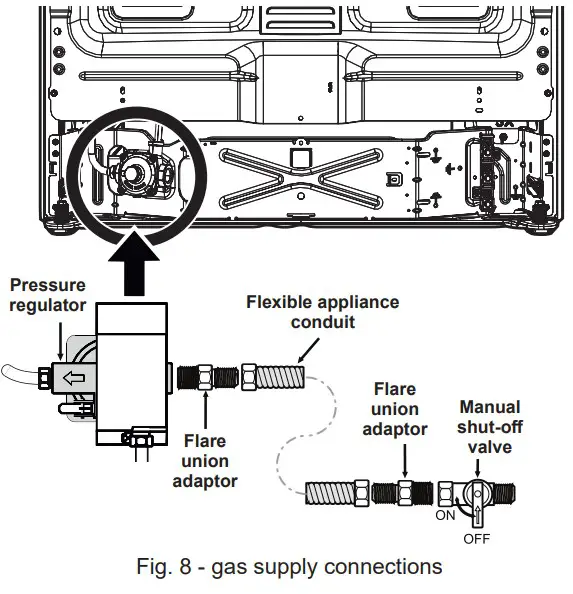 Pressure regulator

Flexible appliance conduit

Flare union adaptor

Flare union adaptor

Manual shut-off valve

ON

OFF

Fig. 8 - gas supply connections