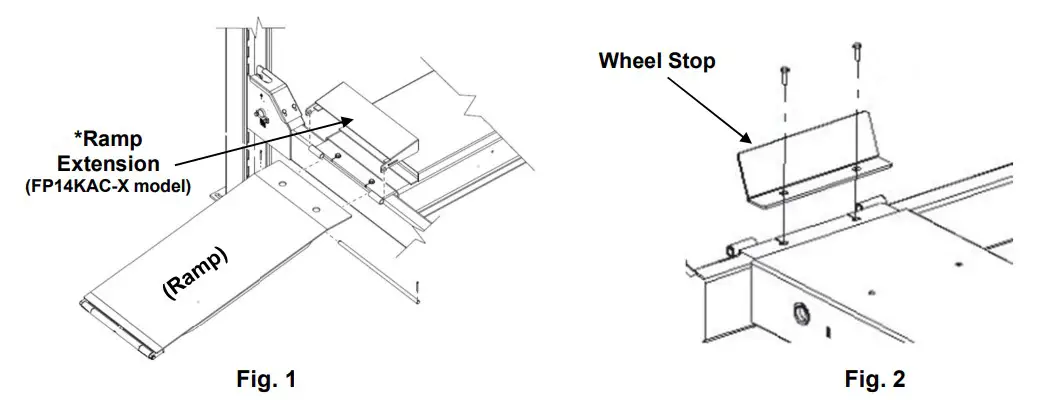 *Ramp Extension
(FP14KAC-X model)

(Ramp)

Fig. 1

Wheel Stop

Fig. 2