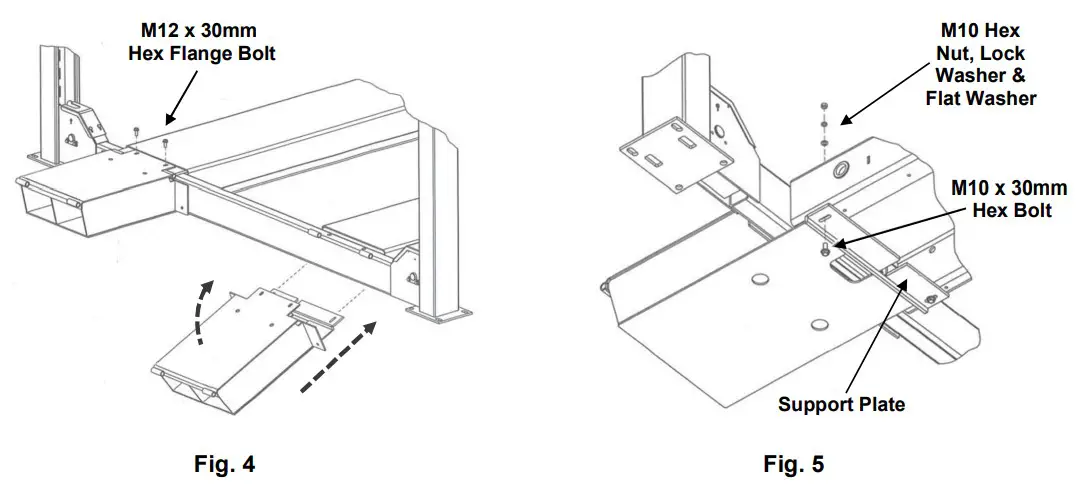 M12 x 30mm
Hex Flange Bolt

Fig. 4

M10 Hex
Nut, Lock
Washer &
Flat Washer

M10 x 30mm
Hex Bolt

Support Plate

Fig. 5