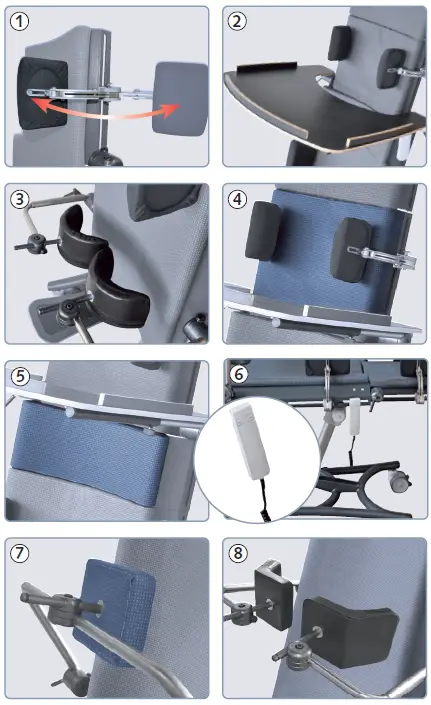 1
2
3
4
5
6
7
8