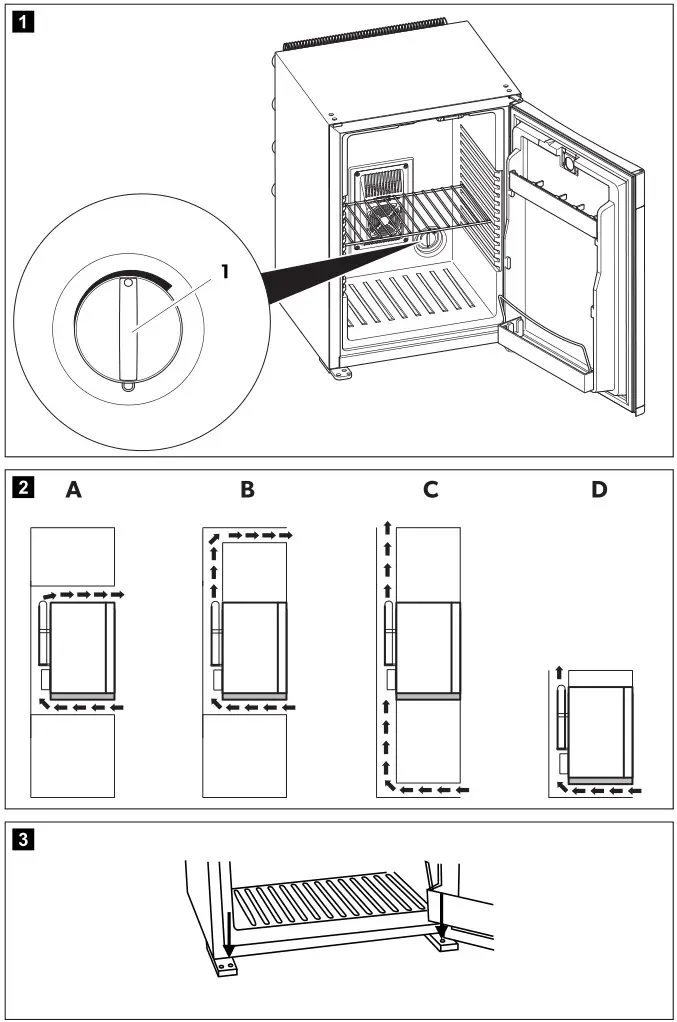 1

1

2 A B C D

3