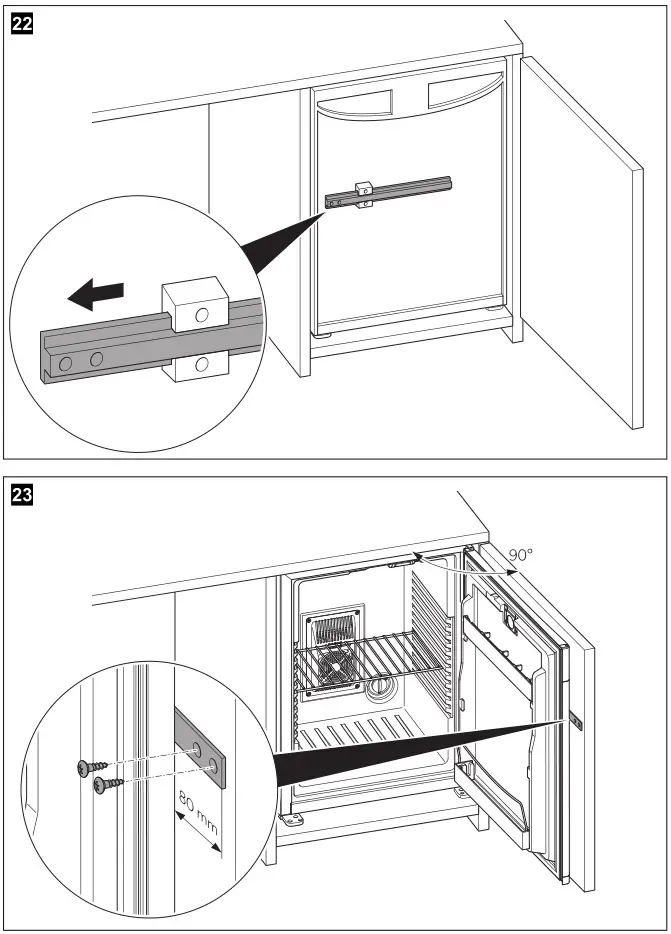 22

23

90°

80 mm