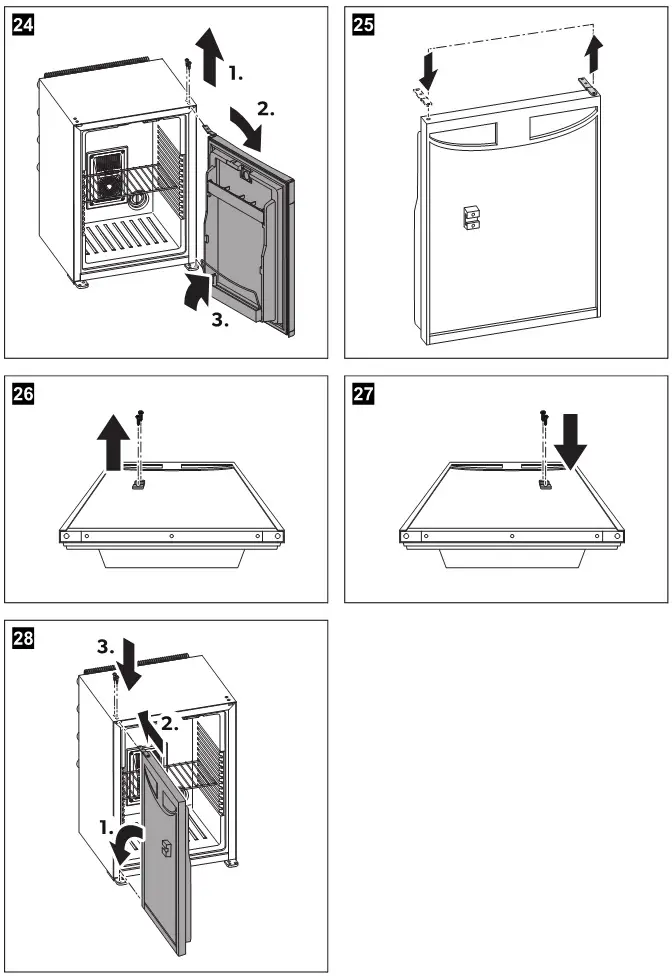 24

1.

2.

3.

25

26

27

28

3.

2.

1.