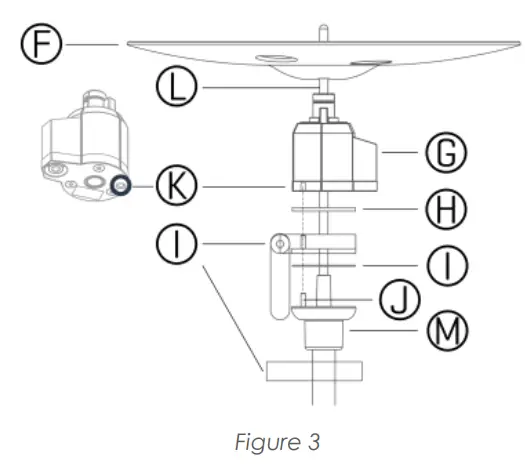 F
L
G
K
H
I
I
J
M

Figure 3