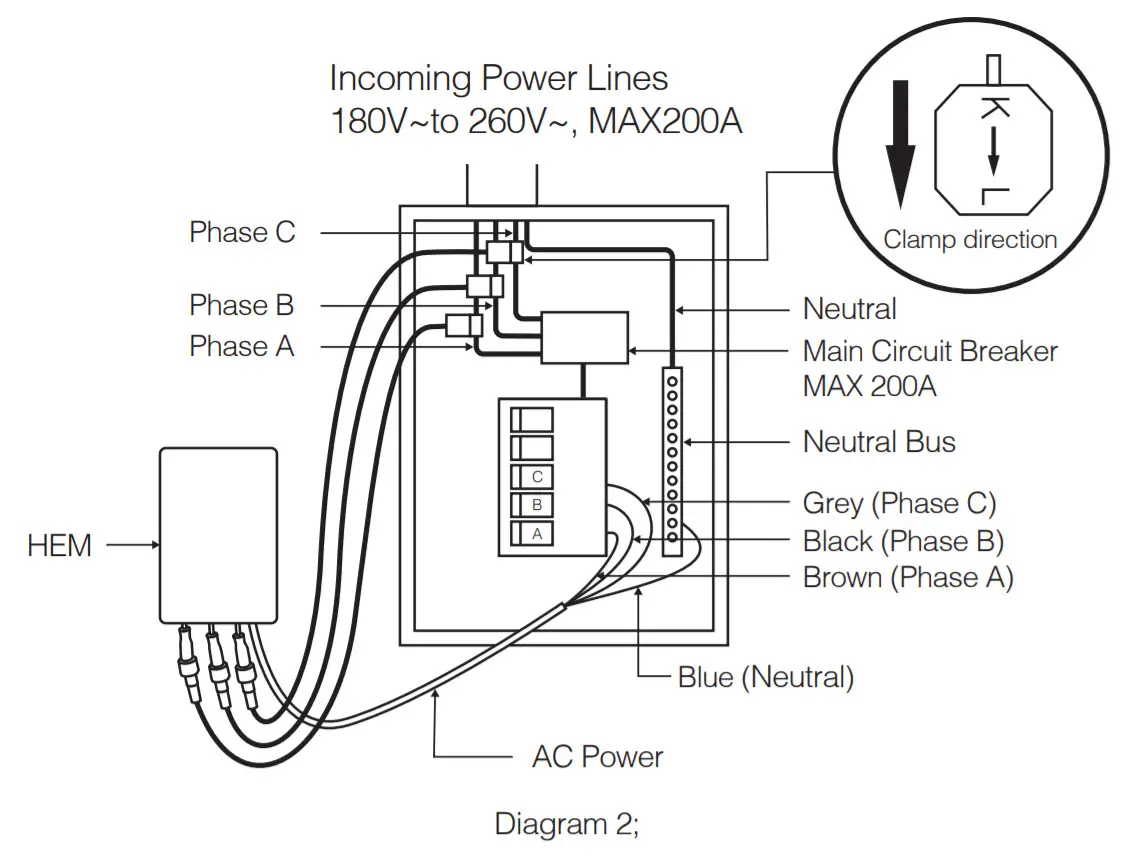 Incoming Power Lines
180V~to 260V~, MAX200A

K
L
Clamp direction

Phase C
Phase B
Phase A

Neutral
Main Circuit Breaker
MAX 200A
Neutral Bus

C
B
A

Grey (Phase C)
Black (Phase B)
Brown (Phase A)

HEM

Blue (Neutral)

AC Power

Diagram 2;