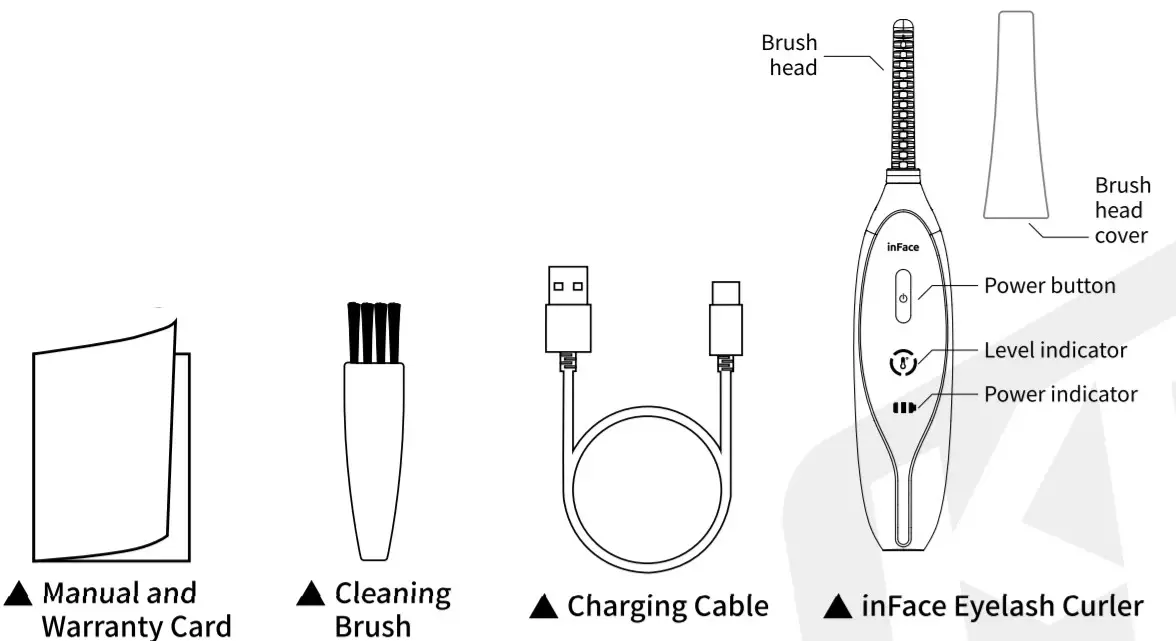 Brush head

Brush head cover

inFace

Power button

Level indicator

Power indicator

▲ Manual and Warranty Card

▲ Cleaning Brush

▲ Charging Cable

▲ inFace Eyelash Curler