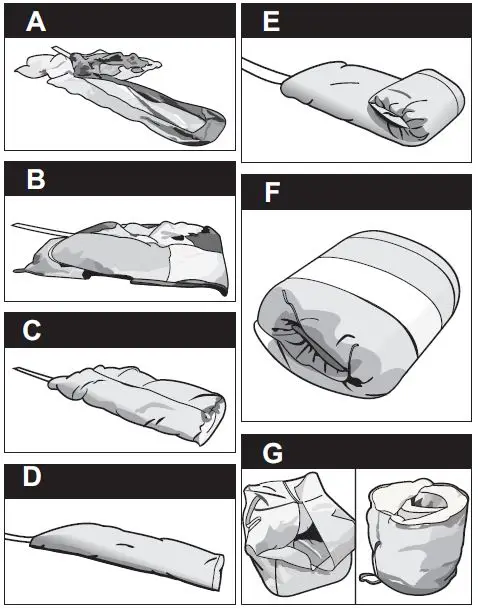 A

B

C

D

E

F

G