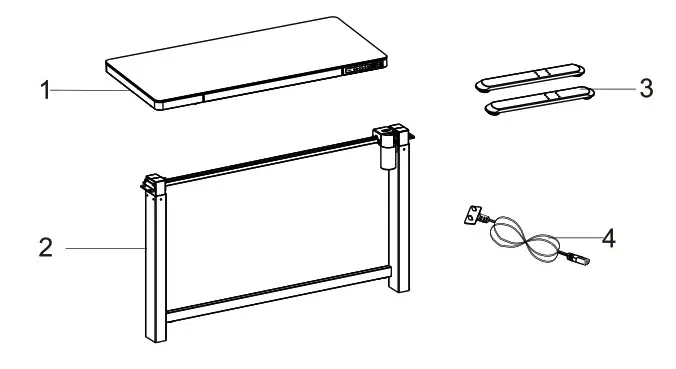 1

3

2

4