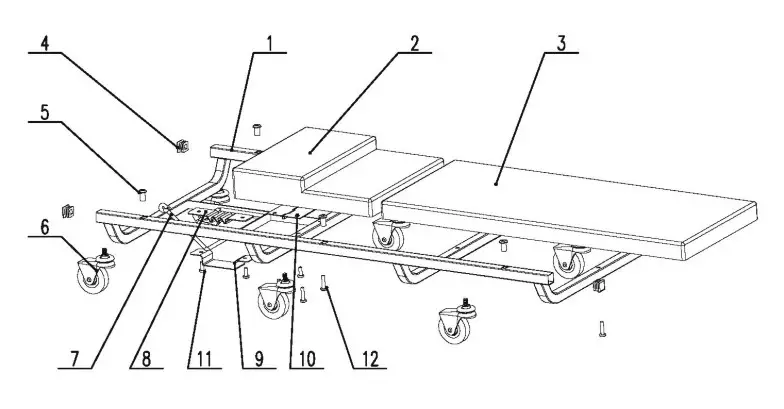 4
1
2
3
5
6
7
8
11
9
10
12