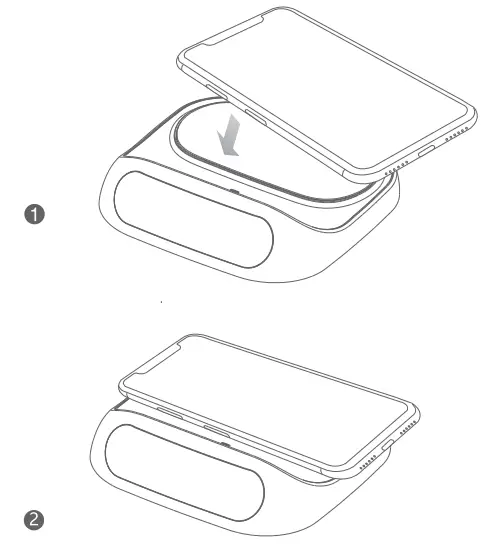 1

2