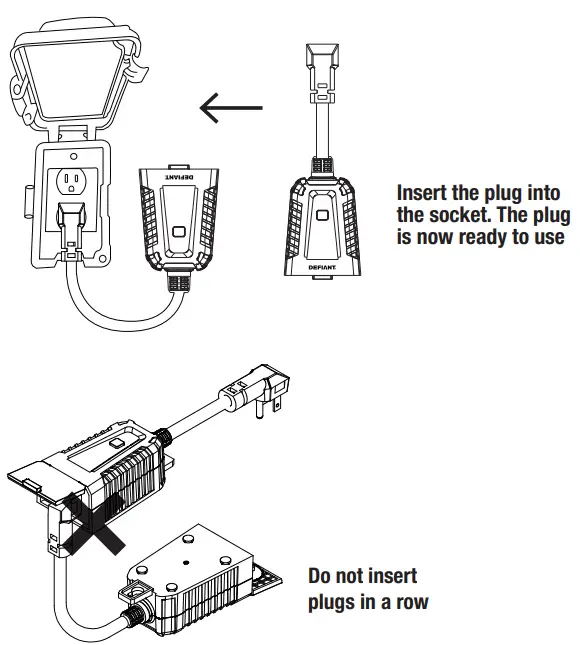 DEFIANT

DEFIANT

Insert the plug into the socket. The plug is now ready to use

Do not insert plugs in a row