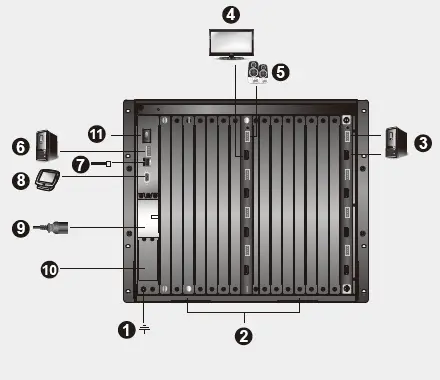 4
5
11
6
3
7
8
9
10
1
2