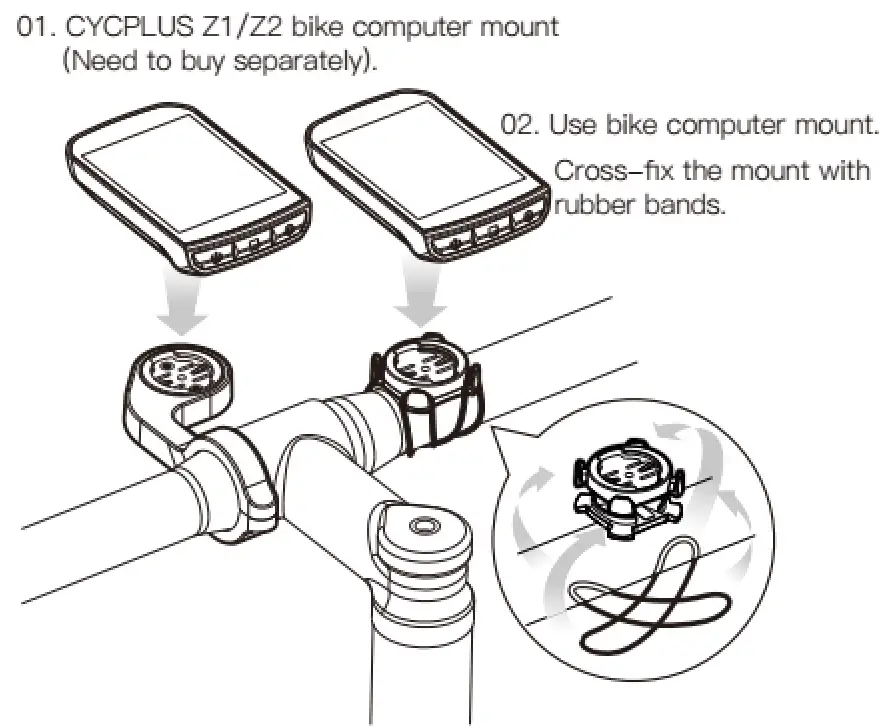 01. CYCPLUS Z1/Z2 bike computer mount (Need to buy separately).

02. Use bike computer mount. Cross-fix the mount with rubber bands.