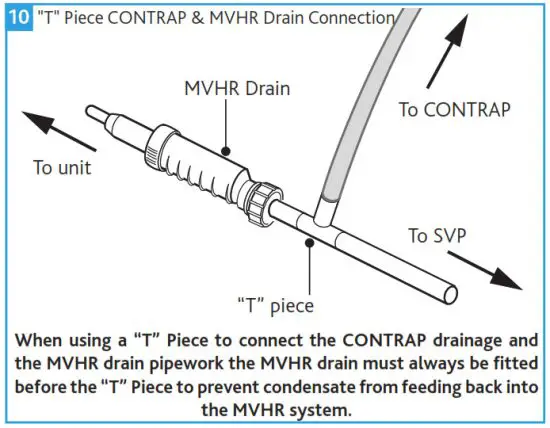 10 "T" Piece CONTRAP & MVHR Drain Connection

MVHR Drain

To CONTRAP

To unit

To SVP

“T” piece

When using a “T” Piece to connect the CONTRAP drainage and the MVHR drain pipework the MVHR drain must always be fitted before the “T” Piece to prevent condensate from feeding back into the MVHR system.