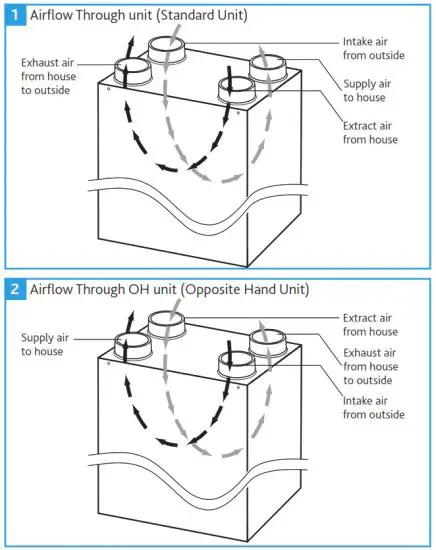 1 Airflow Through unit (Standard Unit)

Exhaust air from house to outside

Intake air from outside

Supply air to house

Extract air from house

2 Airflow Through OH unit (Opposite Hand Unit)

Supply air to house

Extract air from house

Exhaust air from house to outside

Intake air from outside