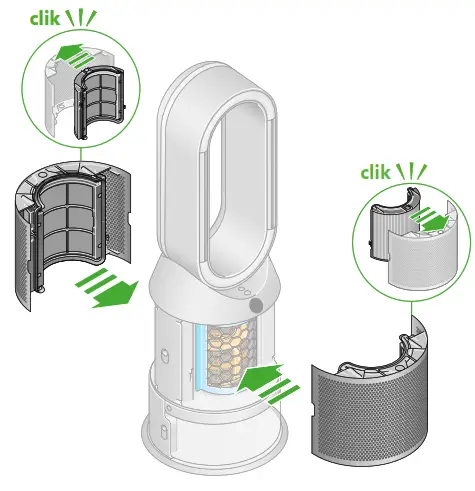 clik

clik