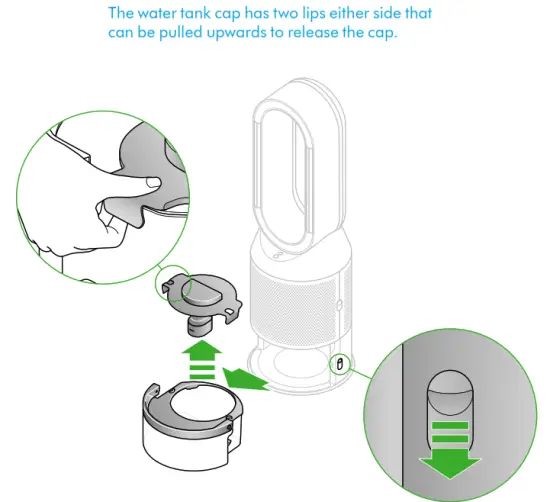 The water tank cap has two lips either side that can be pulled upwards to release the cap.