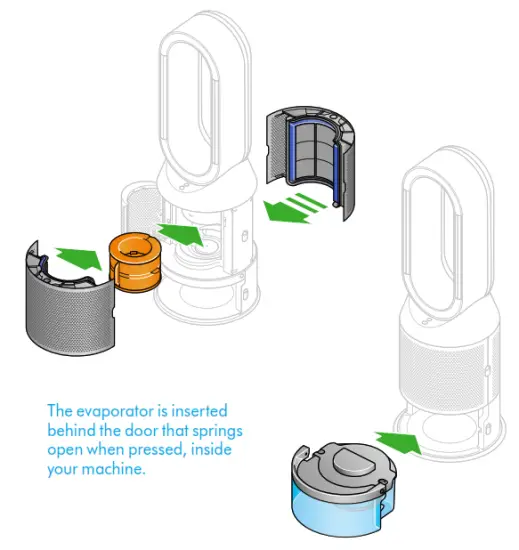 The evaporator is inserted behind the door that springs open when pressed, inside your machine.