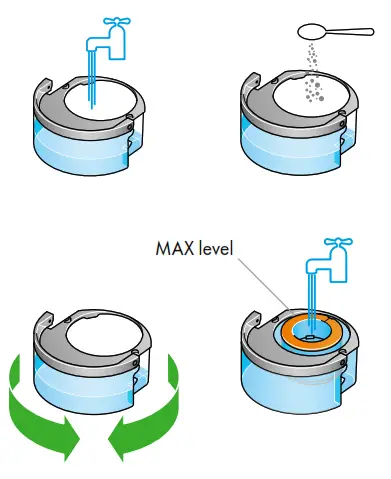 MAX level