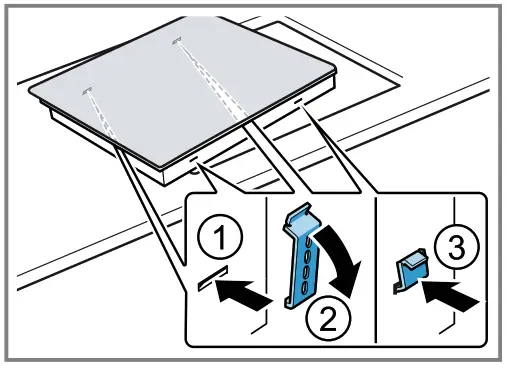 1
2
3