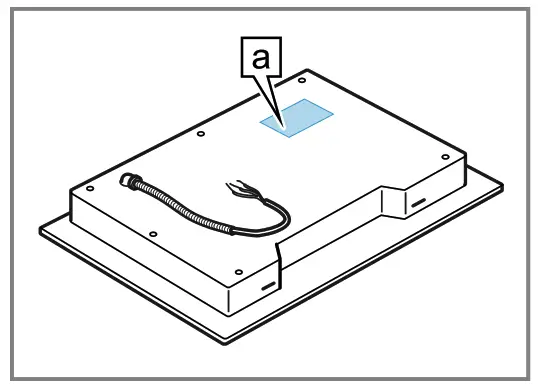 a