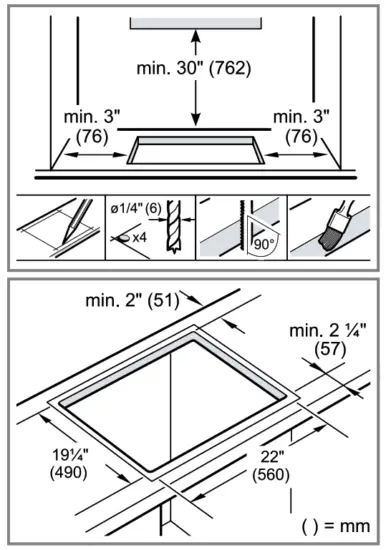 min. 30" (762)

min. 3" (76)

min. 3" (76)

ø1/4" (6)

x4

90°

min. 2" (51)

min. 2 ¼" (57)

19¼" (490)

22" (560)

( ) = mm