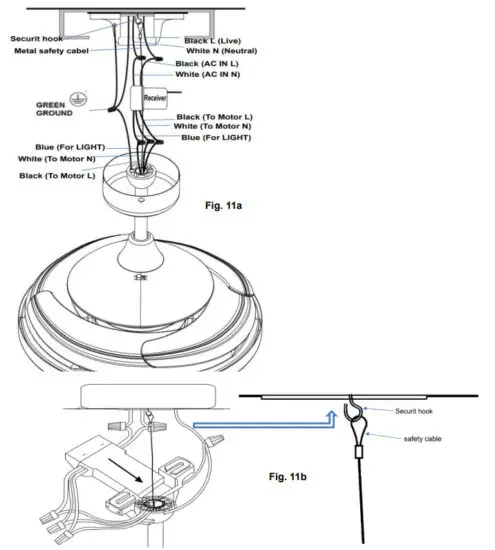 Securit hook
Metal safety cabel
Black L (Live)
White N (Neutral)
Black (AC IN L)
White (AC IN N)
GREEN
GROUND
Receiver
Black (To Motor L)
White (To Motor N)
Blue (For LIGHT)
Blue (For LIGHT)
White (To Motor N)
Black (To Motor L)
Fig. 11a
Securit hook
safety cable
Fig. 11b