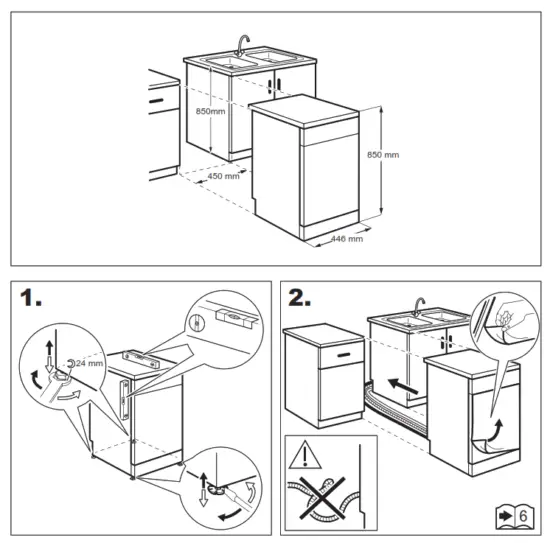 850mm
450 mm
850 mm
446 mm

1.
24 mm

2.
6