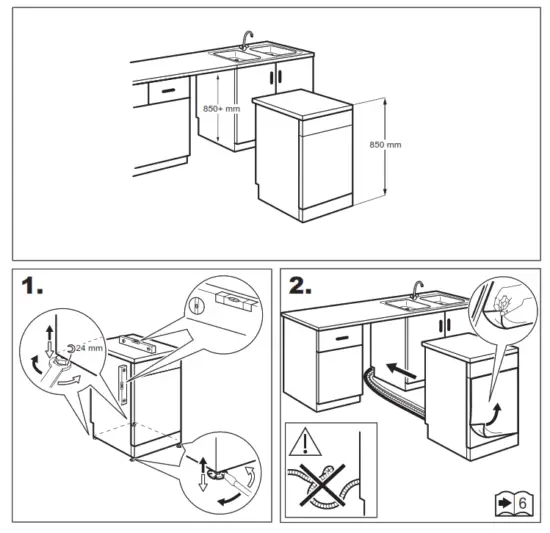 850+ mm

850 mm

1.

24 mm

2.

6