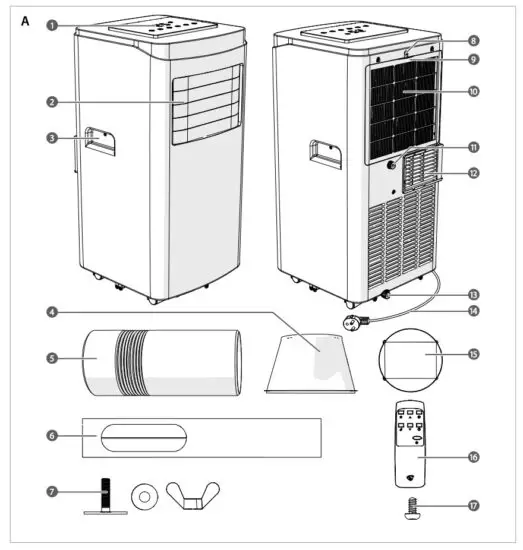 A

1
2
3
8
9
10
11
12
13
14
4
5
15
6
16
7
17