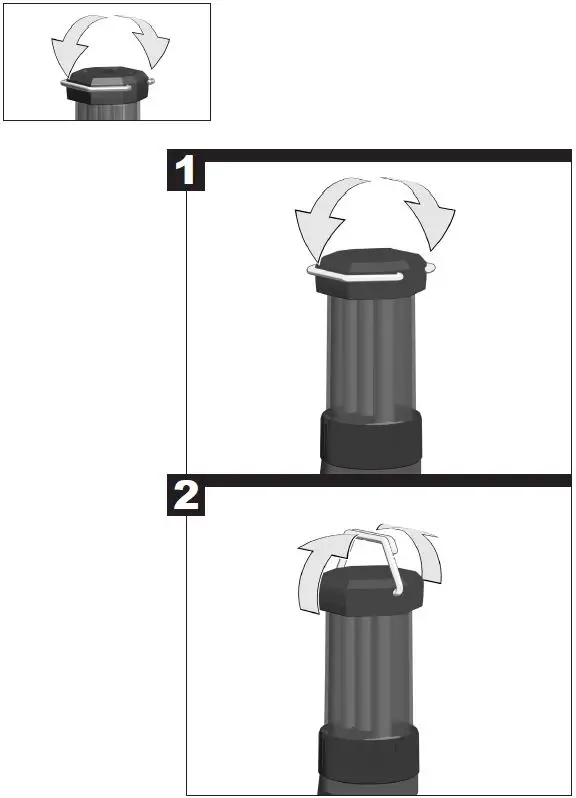 1

2