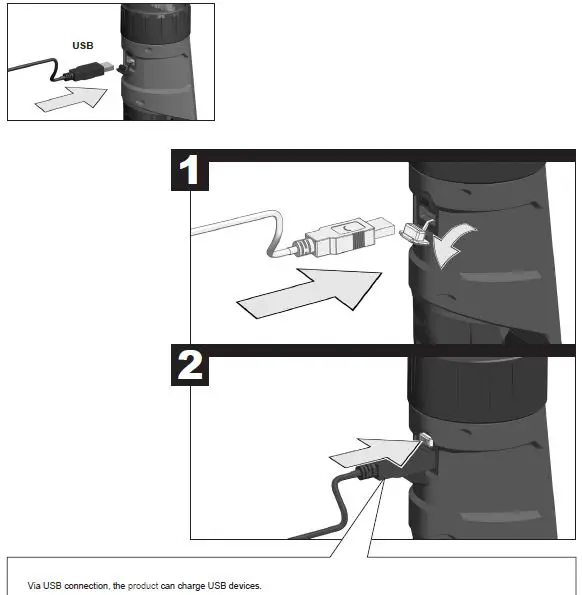 USB

1

2

Via USB connection, the product can charge USB devices.