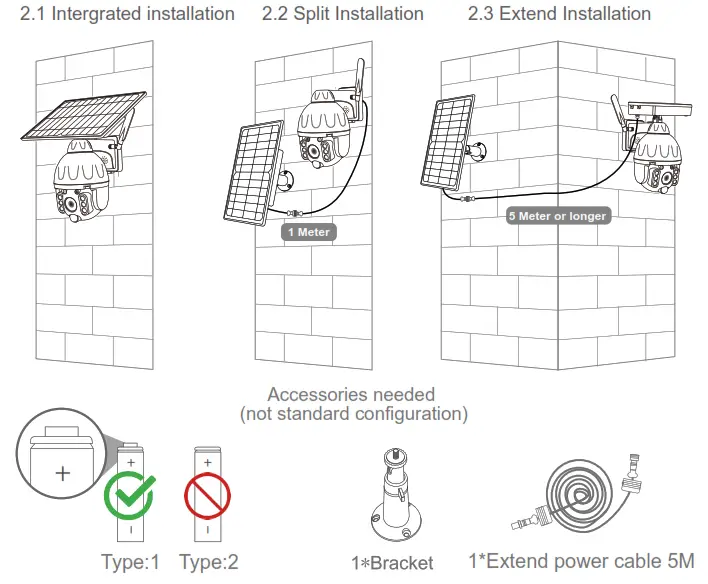 2.1 Intergrated installation

2.2 Split Installation

2.3 Extend Installation

1 Meter

5 Meter or longer

Accessories needed
(not standard configuration)

+

+

-

+

-

Type:1 Type:2

1*Bracket

1*Extend power cable 5M