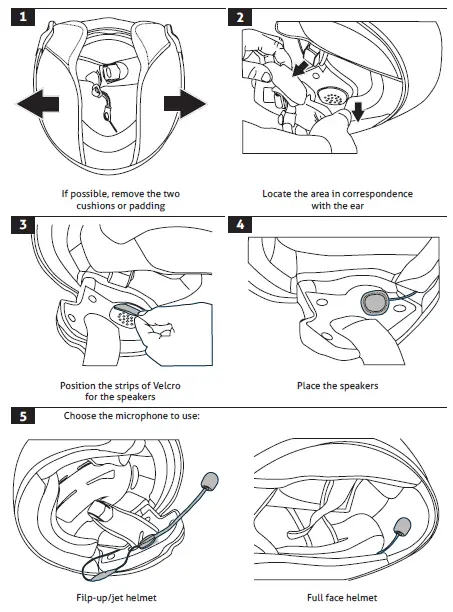 1

If possible, remove the two cushions or padding

2

Locate the area in correspondence with the ear

3

Position the strips of Velcro for the speakers

4

Place the speakers

5

Choose the microphone to use:

Filp-up/jet helmet

Full face helmet